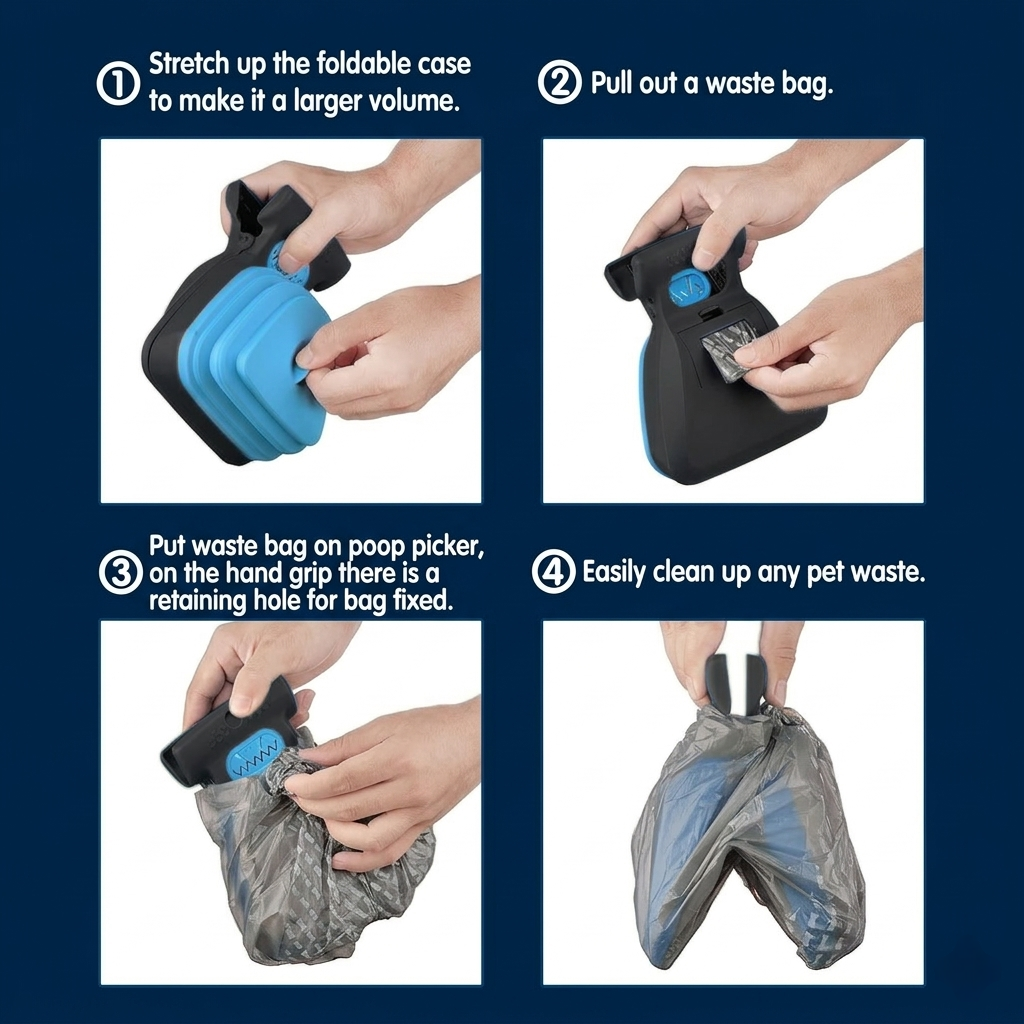 ① Stretch up the foldable case to make it a larger volume.

② Pull out a waste bag.

③ Put waste bag on poop picker, on the hand grip there is a retaining hole for bag fixed.

④ Easily clean up any pet waste.