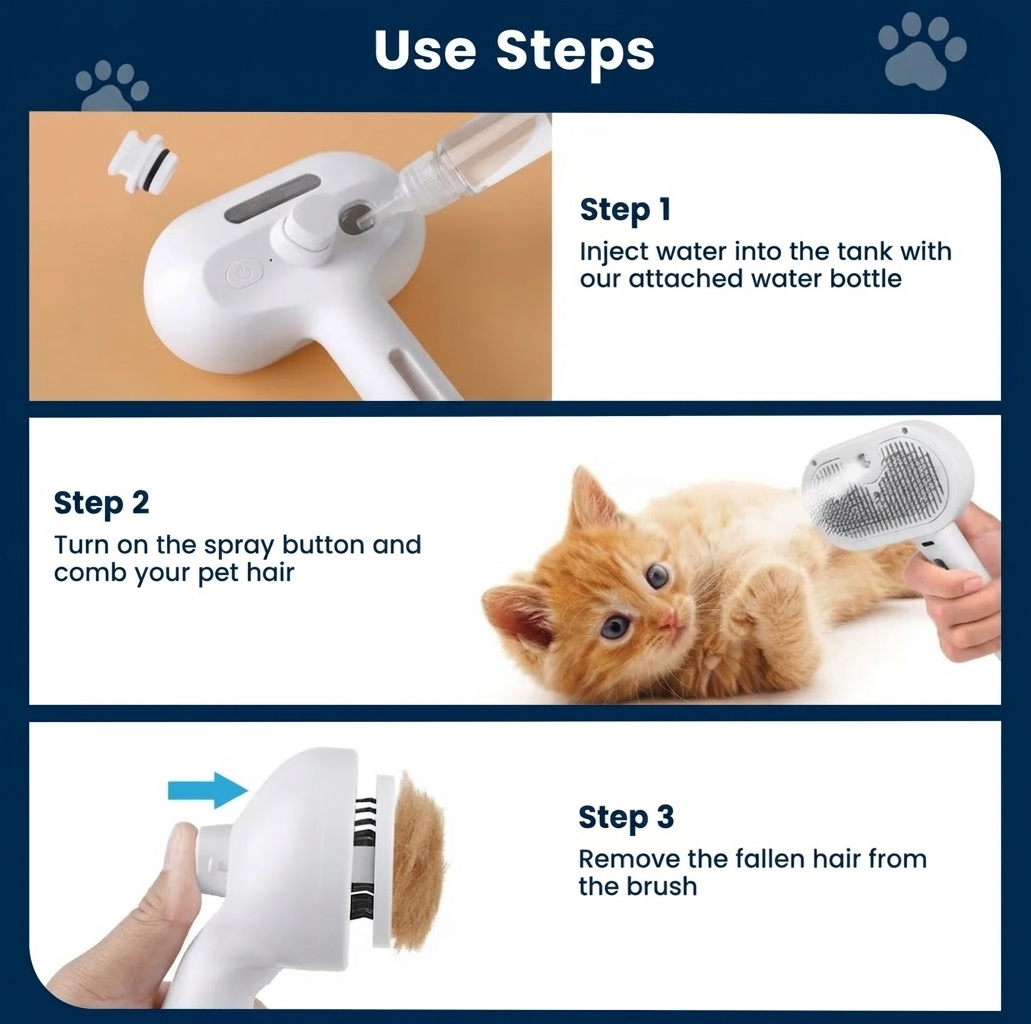 Use Steps

Step 1
Inject water into the tank with our attached water bottle

Step 2
Turn on the spray button and comb your pet hair

Step 3
Remove the fallen hair from the brush