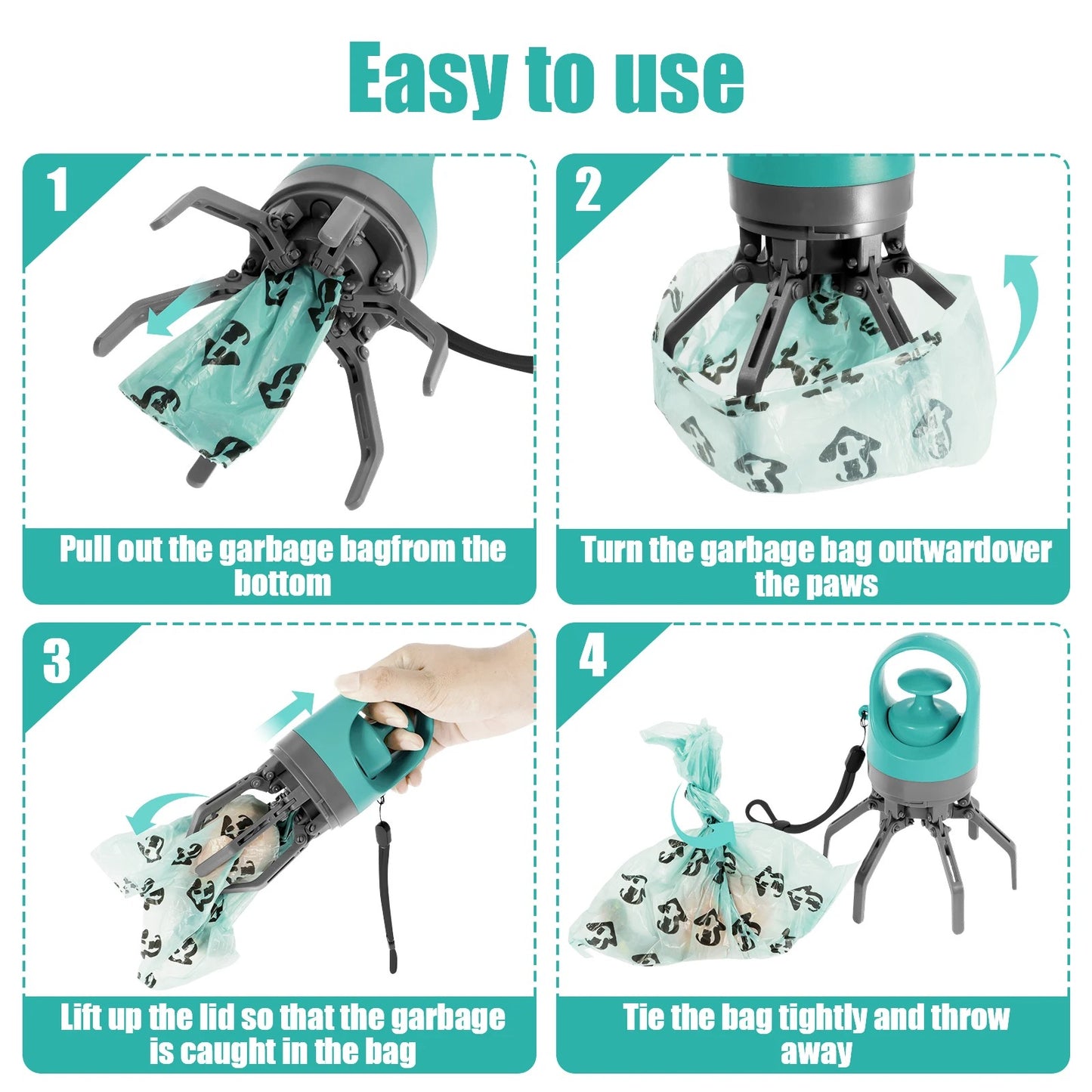 Easy to use

1

Pull out the garbage bagfrom the bottom

2

Turn the garbage bag outwardover the paws

3

Lift up the lid so that the garbage is caught in the bag

4

Tie the bag tightly and throw away