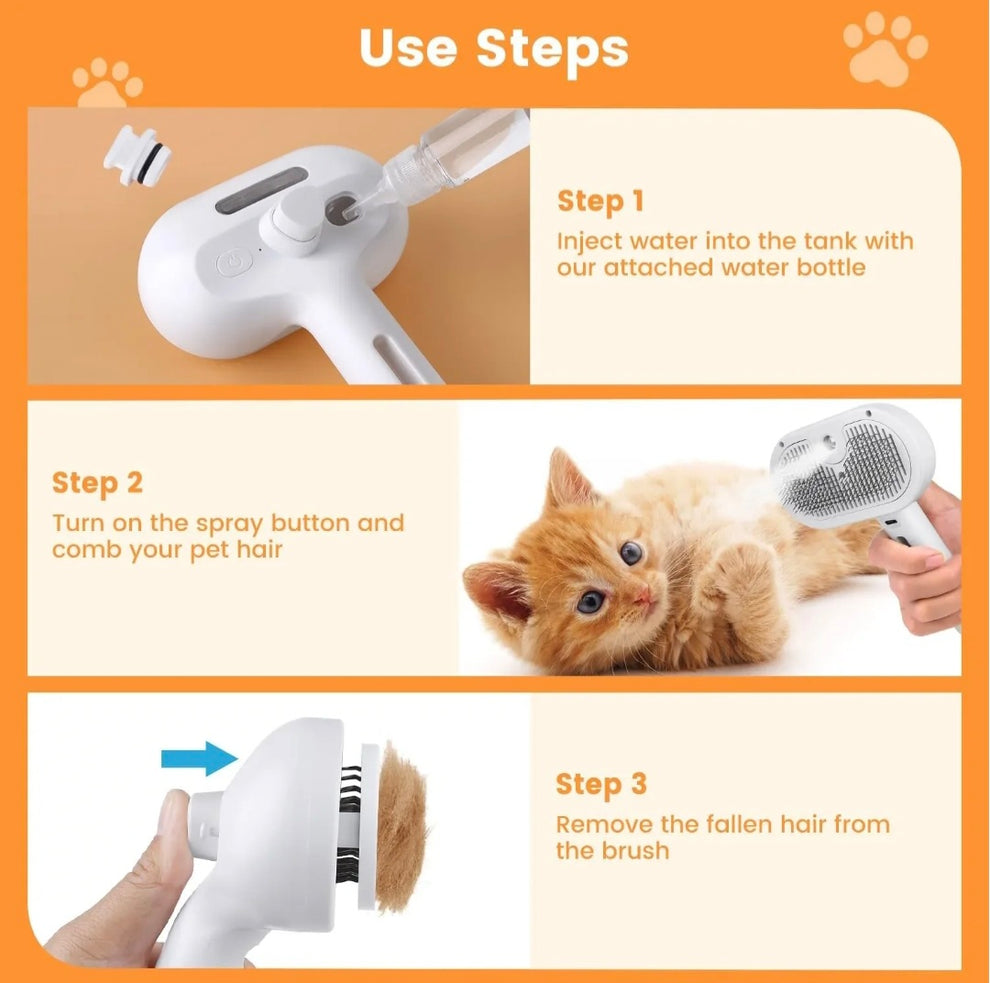 Use Steps

Step 1
Inject water into the tank with our attached water bottle

Step 2
Turn on the spray button and comb your pet hair

Step 3
Remove the fallen hair from the brush