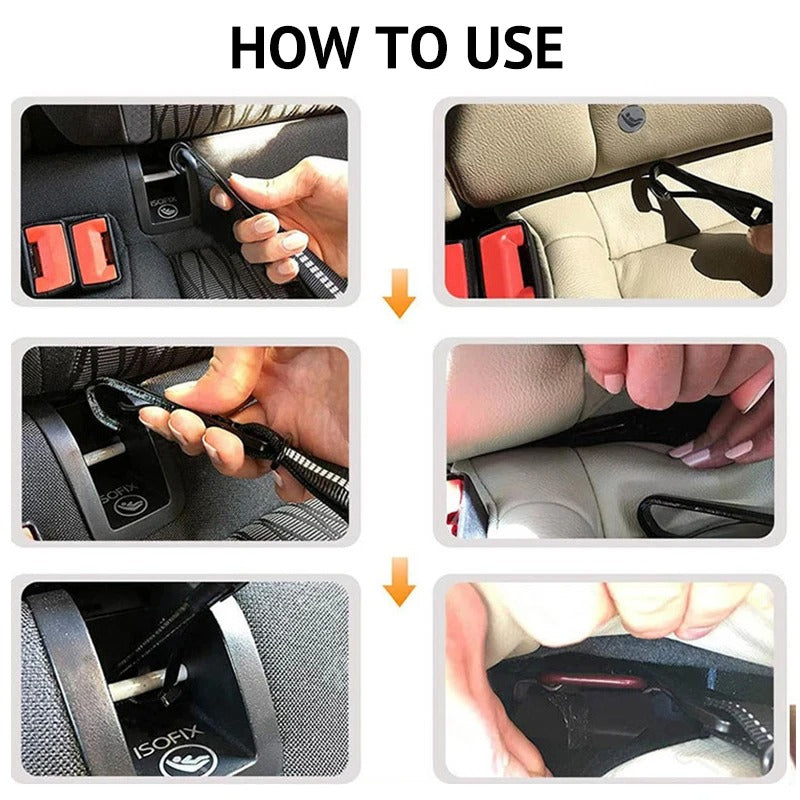 HOW TO USE

ISOFIX

ISOFIX

ISOFIX